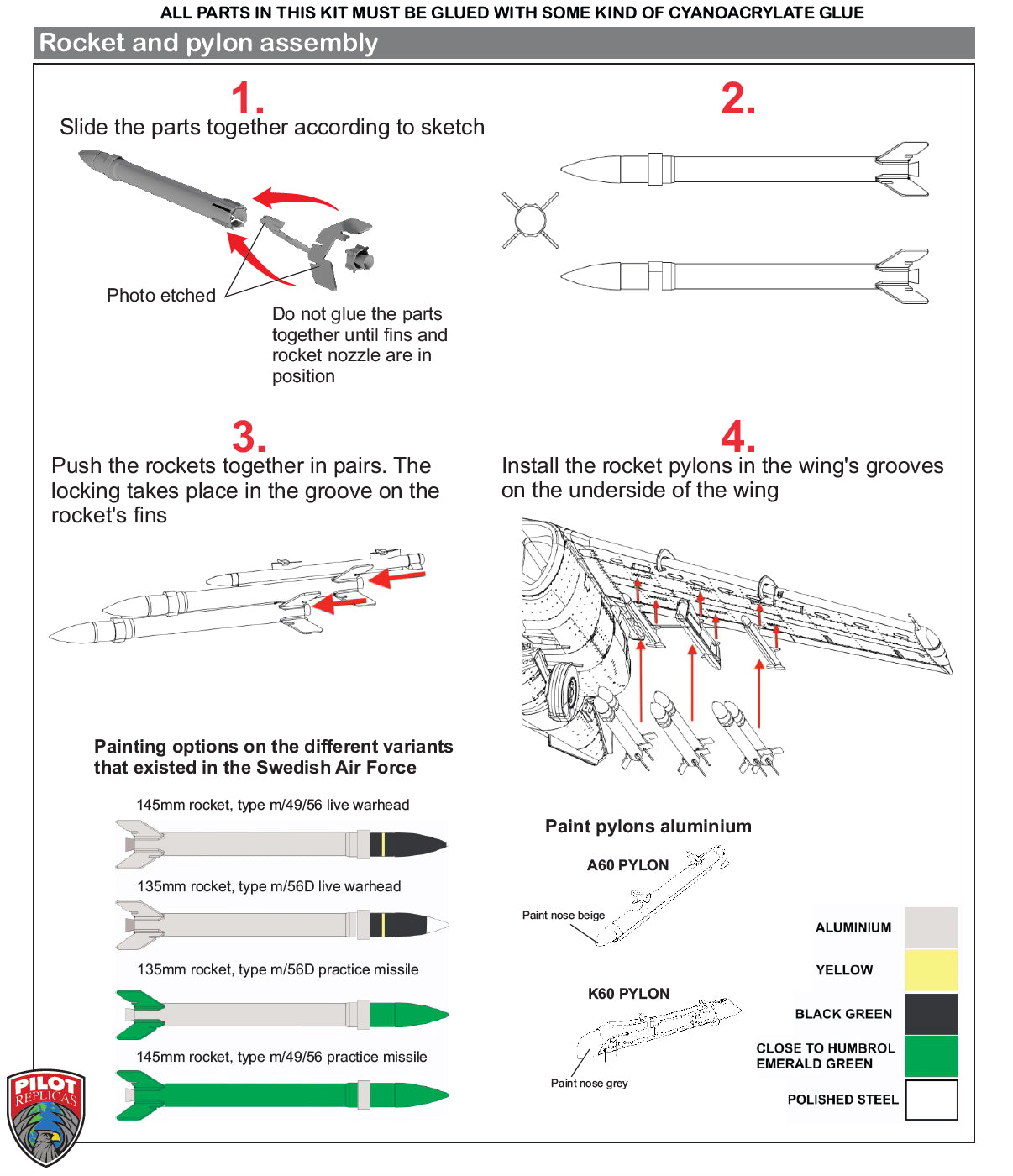 ALL PARTS IN THIS KIT MUST BE GLUED WITH SOME KIND OF CYANOACRYLATE GLUE

Rocket and pylon assembly

1.

Slide the parts together according to sketch

Photo etched

Do not glue the parts together until fins and rocket nozzle are in position

2.

3.

Push the rockets together in pairs. The locking takes place in the groove on the rocket's fins

4.

Install the rocket pylons in the wing's grooves on the underside of the wing

Painting options on the different variants that existed in the Swedish Air Force

145mm rocket, type m/49/56 live warhead

135mm rocket, type m/56D live warhead

135mm rocket, type m/56D practice missile

145mm rocket, type m/49/56 practice missile

Paint pylons aluminium

A60 PYLON

Paint nose beige

K60 PYLON

Paint nose grey

ALUMINIUM

YELLOW

BLACK GREEN

CLOSE TO HUMBROL EMERALD GREEN

POLISHED STEEL

PILOT REPLICAS