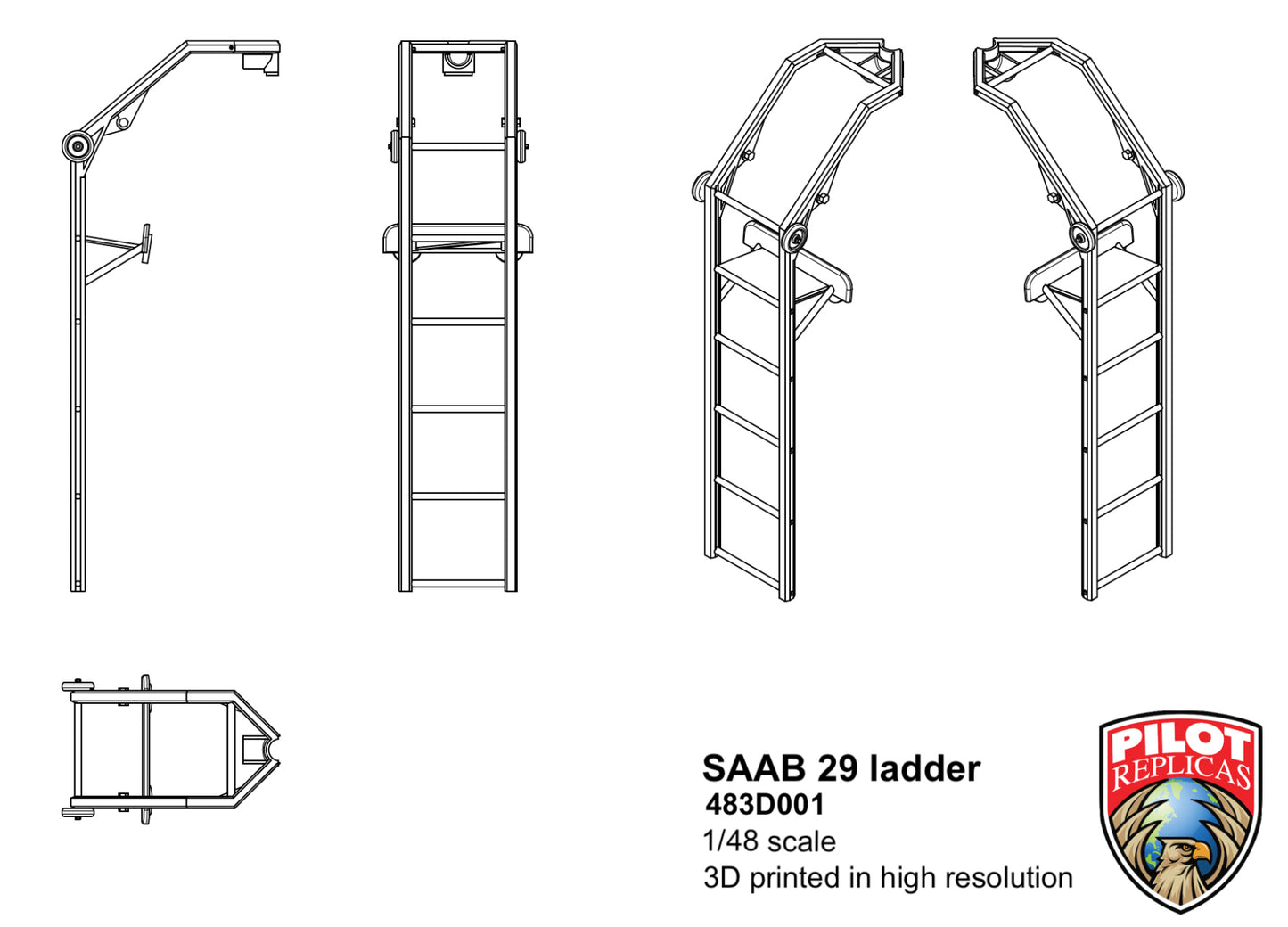 SAAB 29 ladder
483D001
1/48 scale
3D printed in high resolution

PILOT
REPLICAS