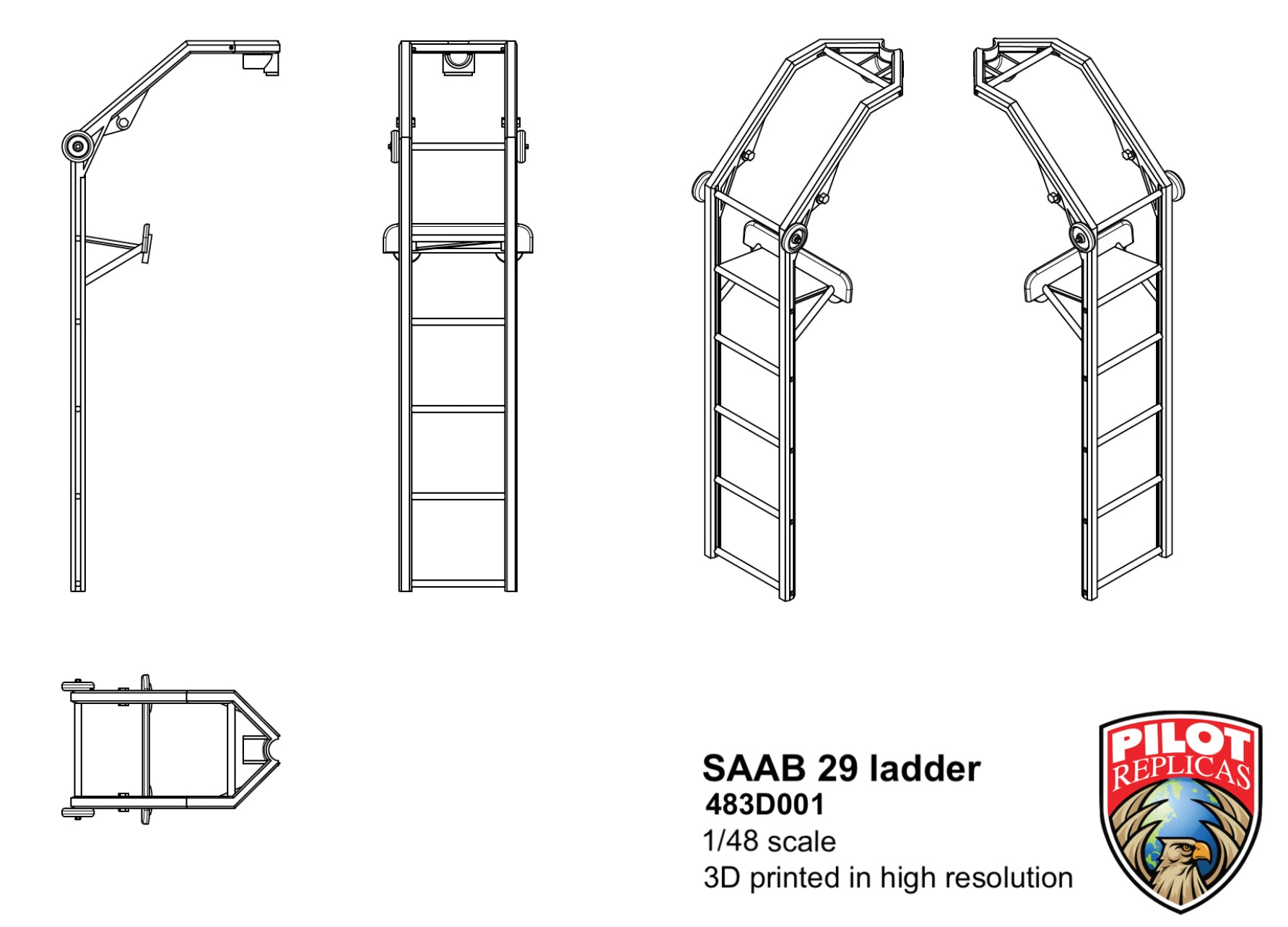 SAAB 29 ladder
483D001
1/48 scale
3D printed in high resolution

PILOT
REPLICAS