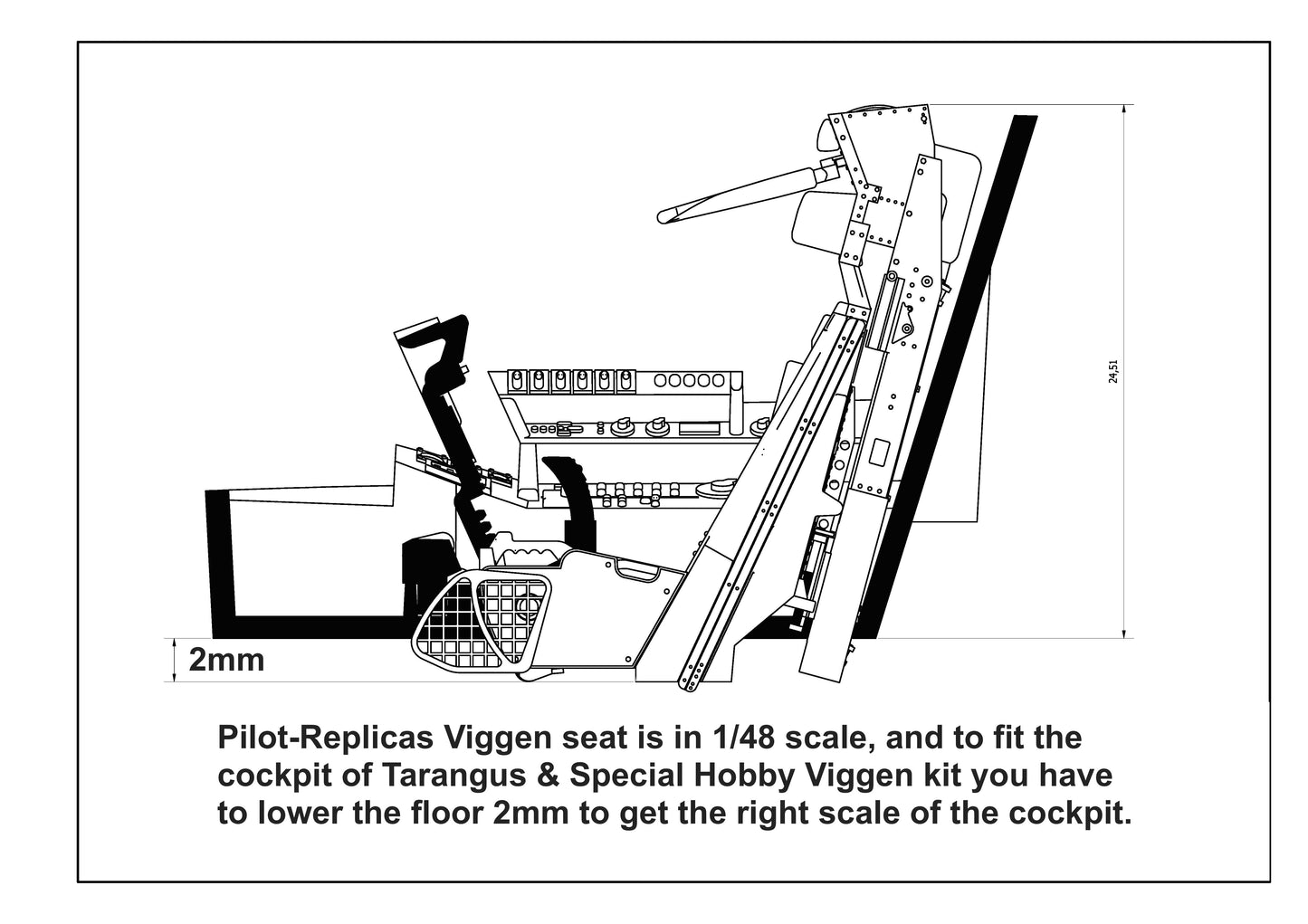 24,51

2mm

Pilot-Replicas Viggen seat is in 1/48 scale, and to fit the cockpit of Tarangus & Special Hobby Viggen kit you have to lower the floor 2mm to get the right scale of the cockpit.